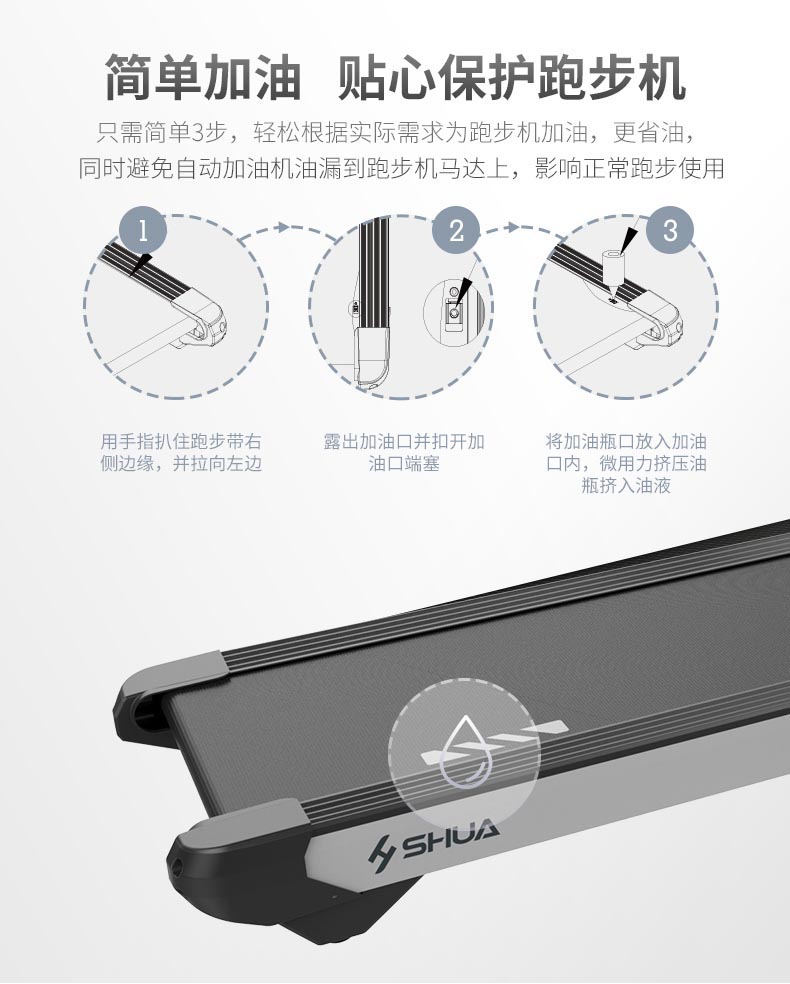 简单加油 贴心保护跑步机

只需简单3步，轻松根据实际需求为跑步机加油，更省油，同时避免自动加油机油漏到跑步机马达上，影响正常跑步使用

1

2

3

用手指扒住跑步带右侧边缘，并拉向左边

露出加油口并扣开加油口端塞

将加油瓶口放入加油口内，微用力挤压油瓶挤入油液

SHUA